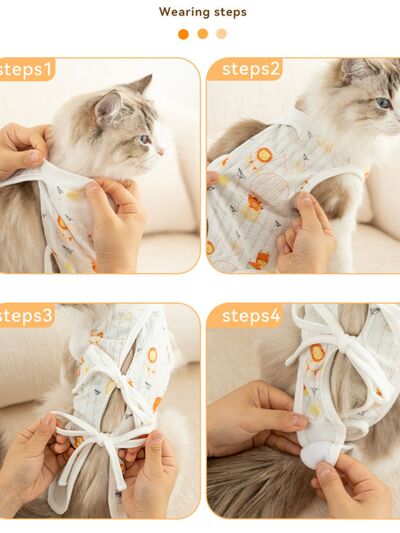 Wearing steps

steps1

steps2

steps3

steps4